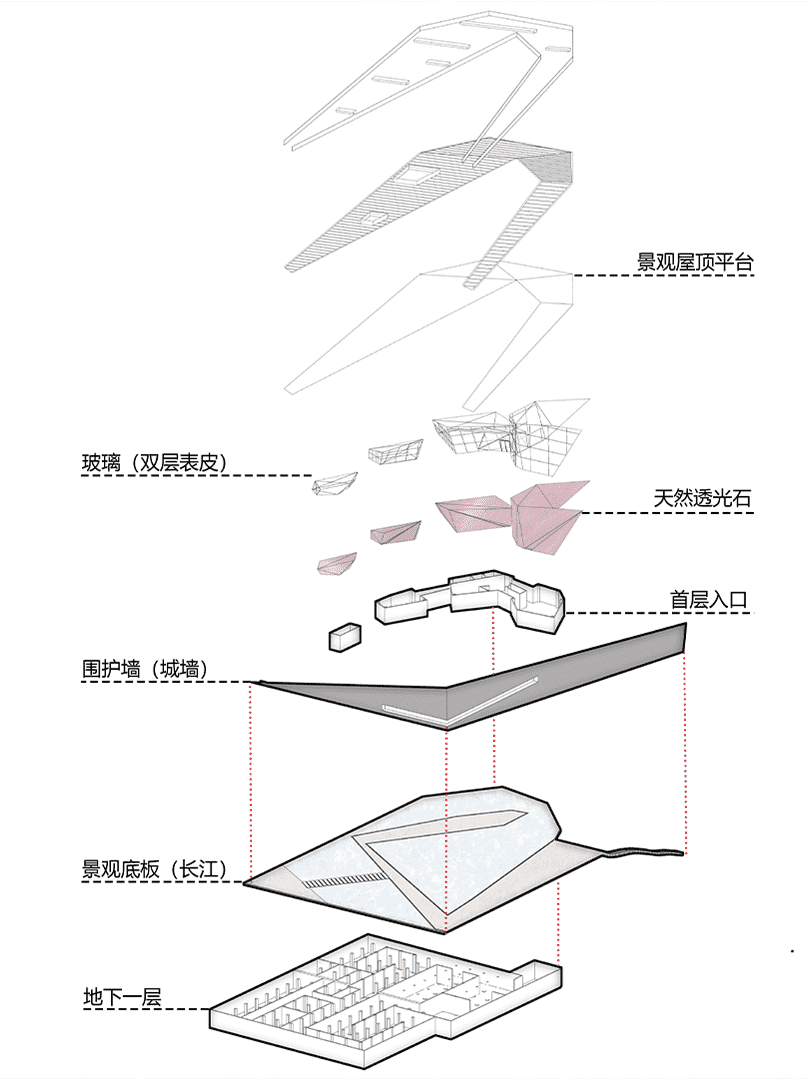 景观屋顶平台

玻璃（双层表皮）

天然透光石

首层入口

围护墙（城墙）

景观底板（长江）

地下一层