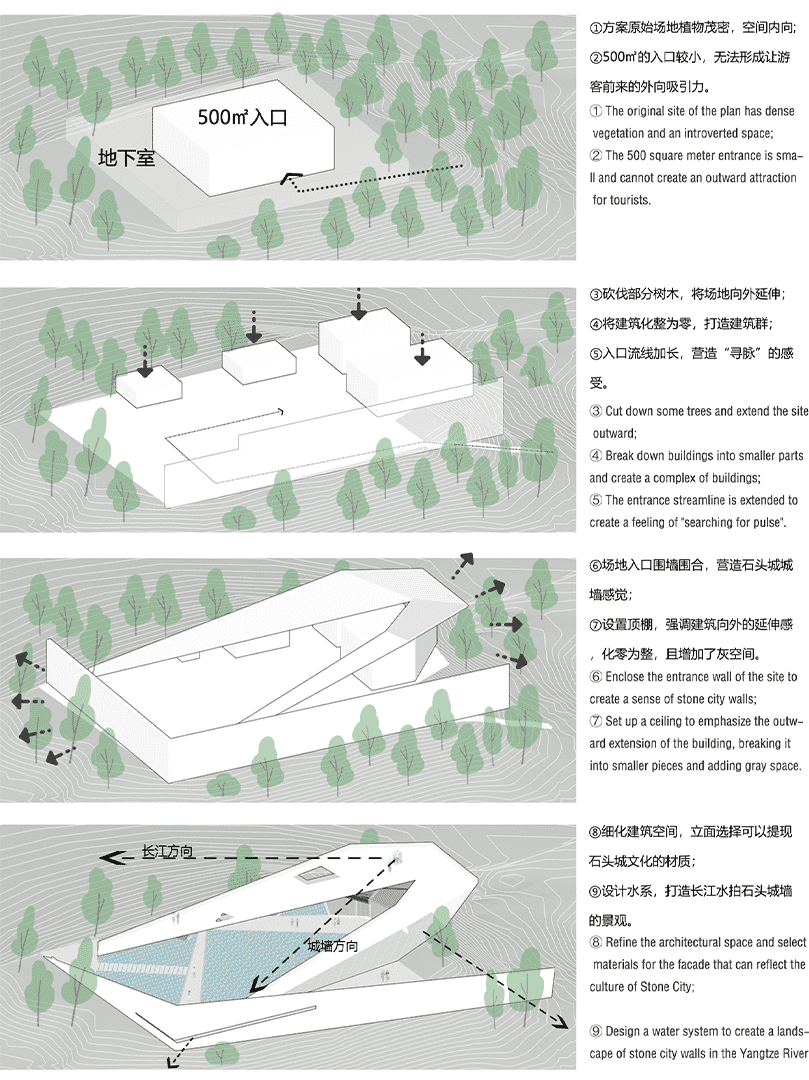 500㎡入口

地下室

①方案原始场地植物茂密，空间内向；

②500㎡的入口较小，无法形成让游客前来的外向吸引力。

① The original site of the plan has dense vegetation and an introverted space;

② The 500 square meter entrance is small and cannot create an outward attraction for tourists.

③砍伐部分树木，将场地向外延伸；

④将建筑化整为零，打造建筑群；

⑤入口流线加长，营造“寻脉”的感受。

③ Cut down some trees and extend the site outward;

④ Break down buildings into smaller parts and create a complex of buildings;

⑤ The entrance streamline is extended to create a feeling of "searching for pulse".

⑥场地入口围墙围合，营造石头城城墙感觉；

⑦设置顶棚，强调建筑向外的延伸感，化零为整，且增加了灰空间。

⑥ Enclose the entrance wall of the site to create a sense of stone city walls;

⑦ Set up a ceiling to emphasize the outward extension of the building, breaking it into smaller pieces and adding gray space.

长江方向

城墙方向

⑧细化建筑空间，立面选择可以提现石头城文化的材质；

⑨设计水系，打造长江水拍石头城墙的景观。

⑧ Refine the architectural space and select materials for the facade that can reflect the culture of Stone City;

⑨ Design a water system to create a landscape of stone city walls in the Yangtze River